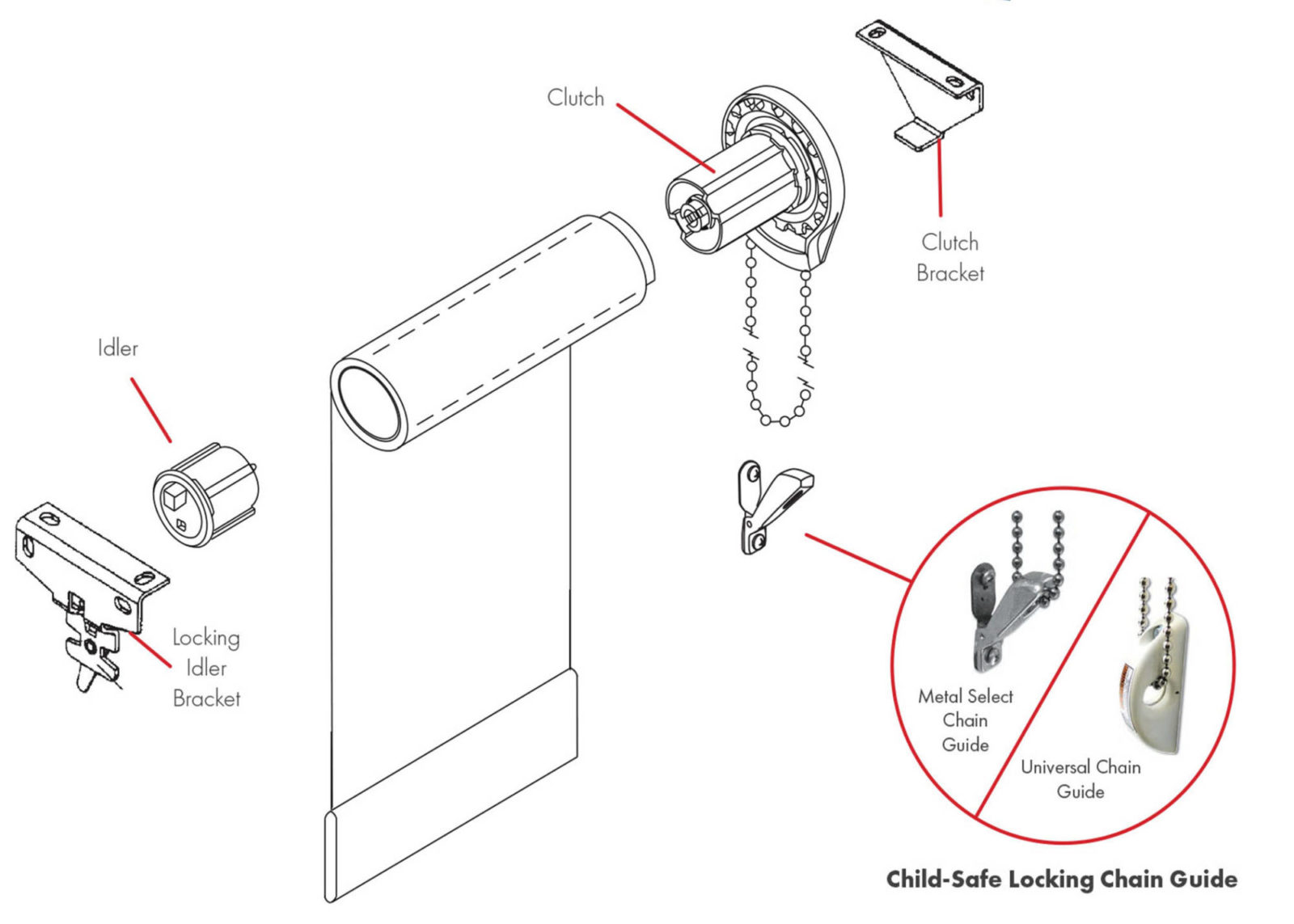 Clutch

Clutch Bracket

Idler

Locking Idler Bracket

Metal Select Chain Guide

Universal Chain Guide

Child-Safe Locking Chain Guide