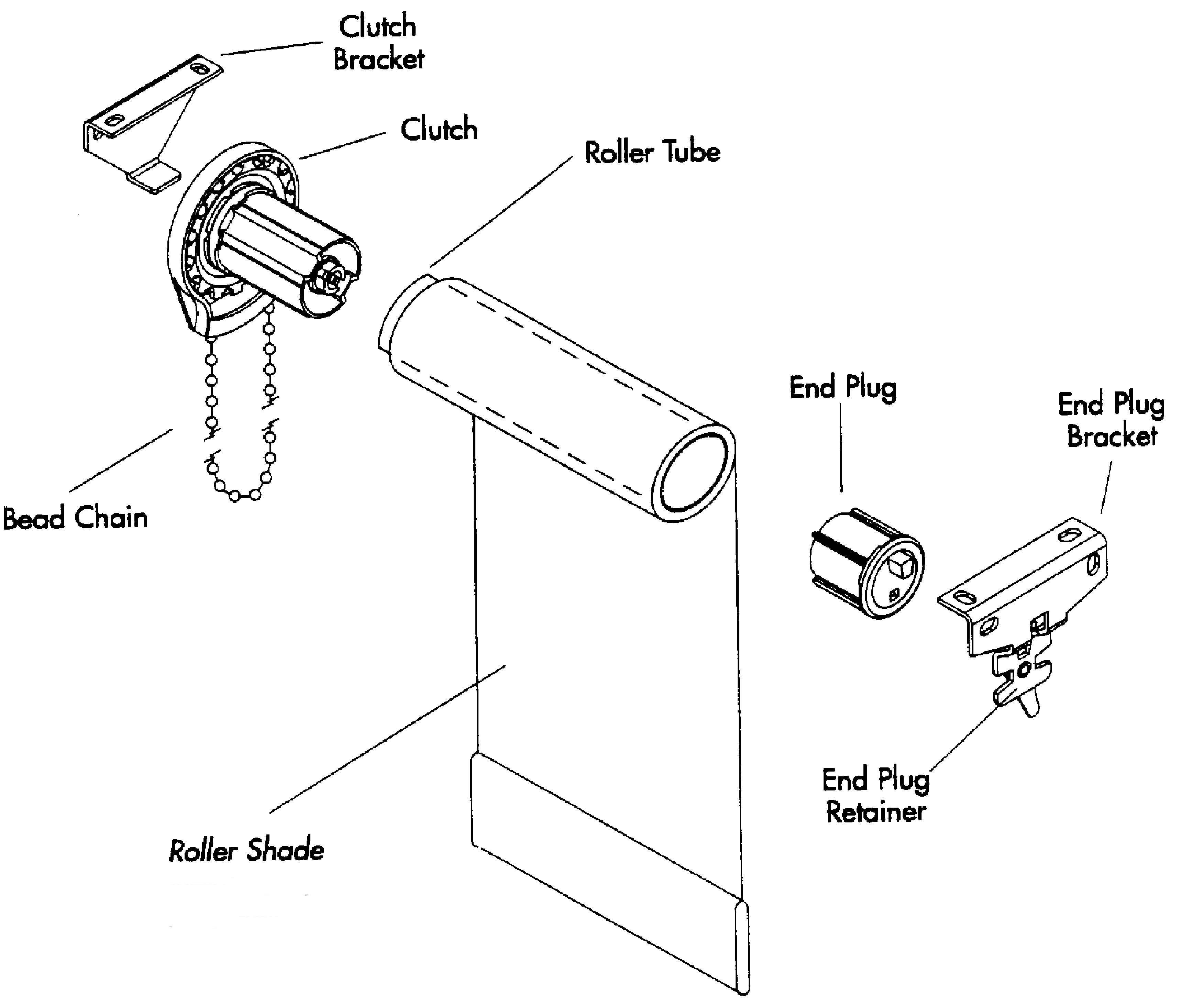 Clutch Bracket

Clutch

Roller Tube

End Plug

End Plug Bracket

Bead Chain

End Plug Retainer

Roller Shade