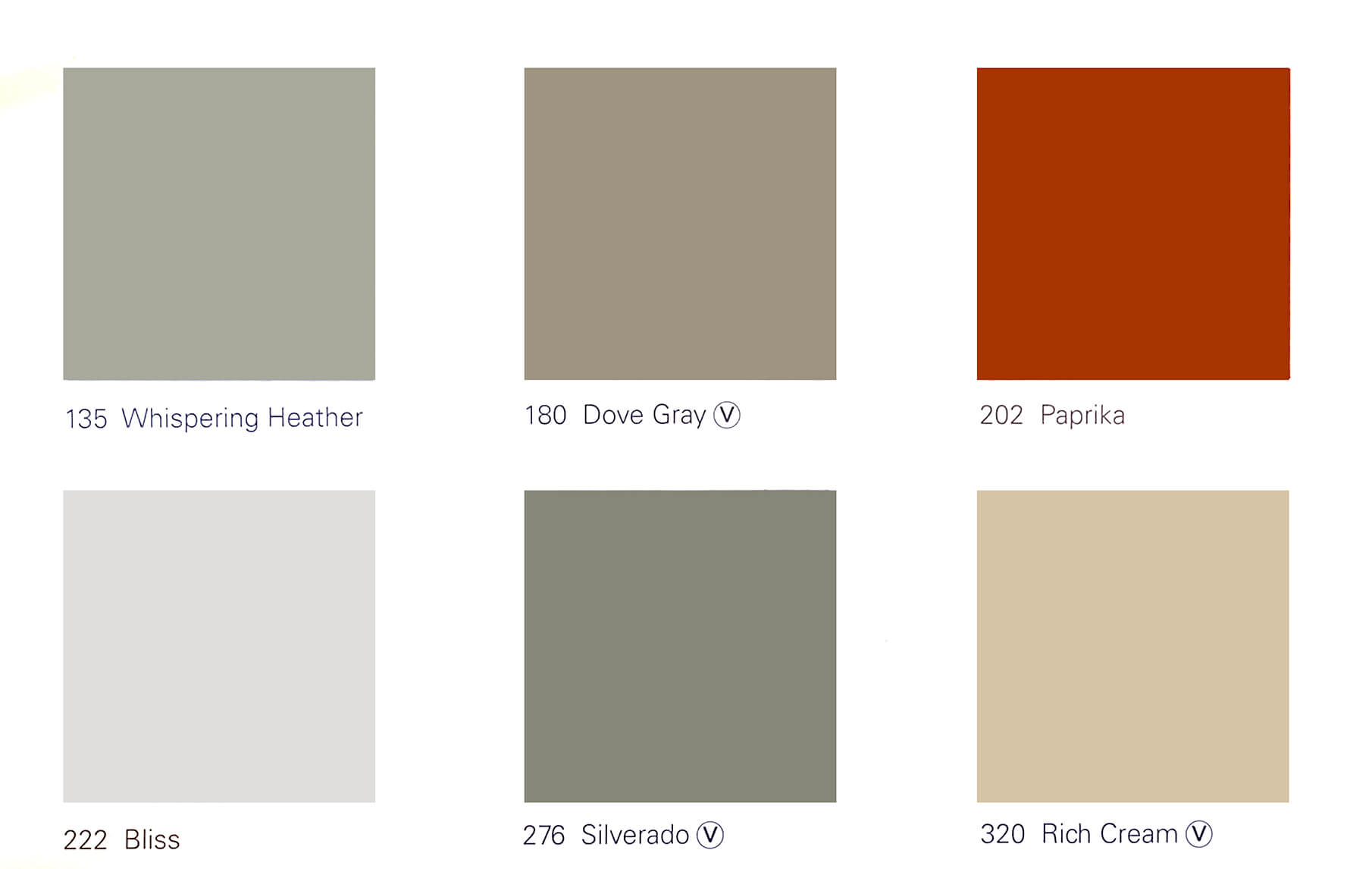 135 Whispering Heather

180 Dove Gray Ⓥ

202 Paprika

222 Bliss

276 Silverado Ⓥ

320 Rich Cream Ⓥ